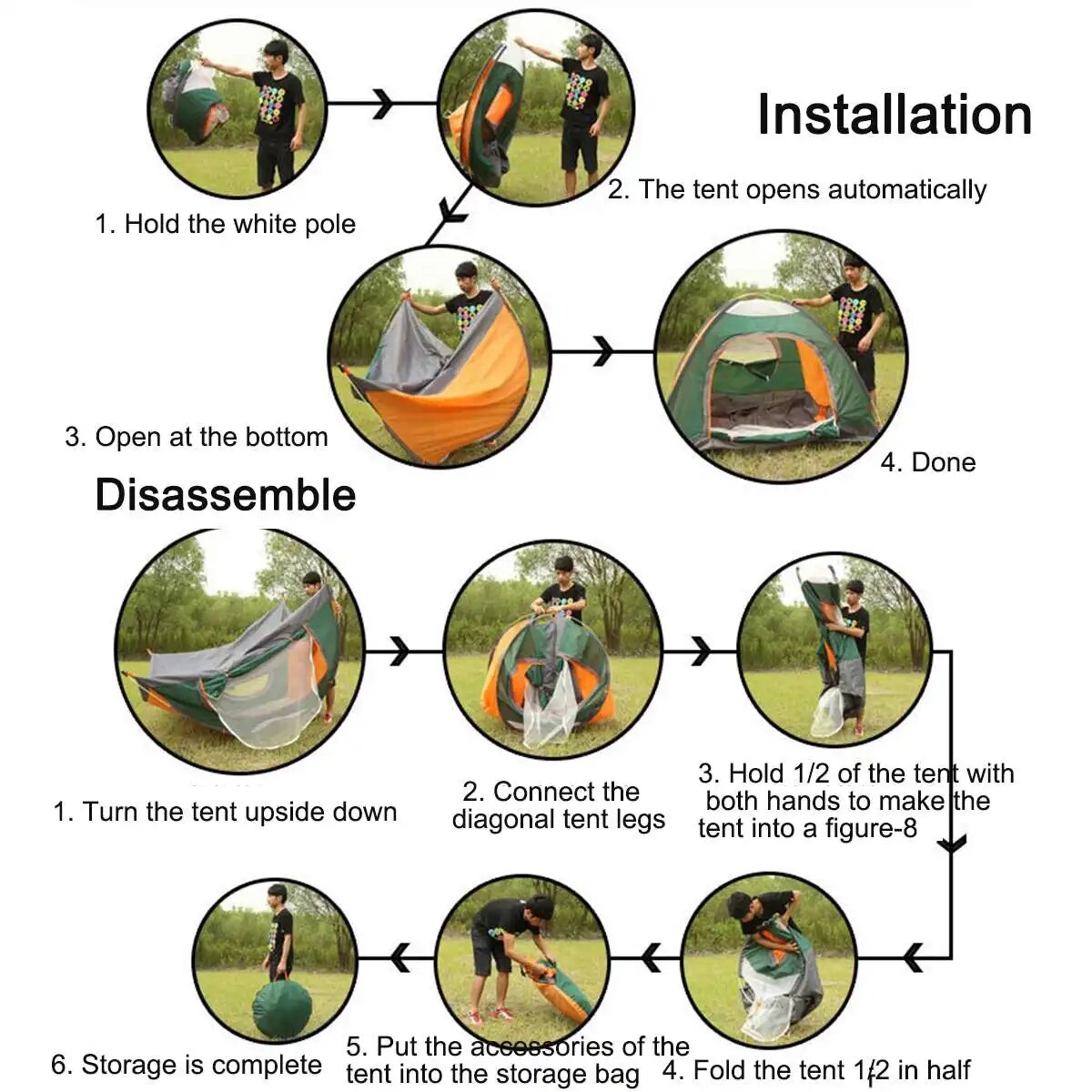 Installation

1. Hold the white pole

2. The tent opens automatically

3. Open at the bottom

4. Done

Disassemble

1. Turn the tent upside down

2. Connect the diagonal tent legs

3. Hold 1/2 of the tent with both hands to make the tent into a figure-8

4. Fold the tent 1/2 in half

5. Put the accessories of the tent into the storage bag

6. Storage is complete